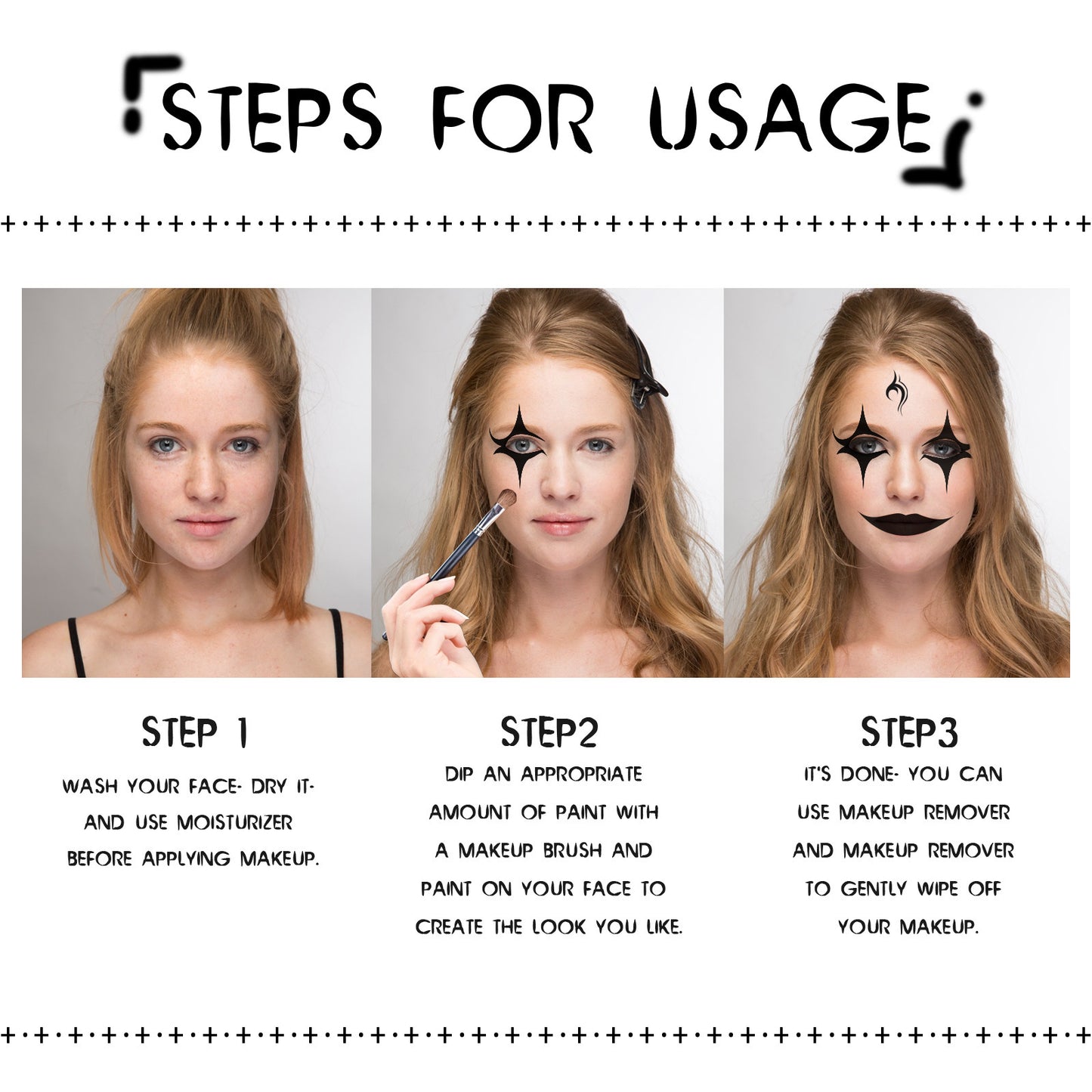 STEPS FOR USAGE

STEP 1

WASH YOUR FACE- DRY IT- AND USE MOISTURIZER BEFORE APPLYING MAKEUP.

STEP2

DIP AN APPROPRIATE AMOUNT OF PAINT WITH A MAKEUP BRUSH AND PAINT ON YOUR FACE TO CREATE THE LOOK YOU LIKE.

STEP3

IT'S DONE- YOU CAN USE MAKEUP REMOVER AND MAKEUP REMOVER TO GENTLY WIPE OFF YOUR MAKEUP.